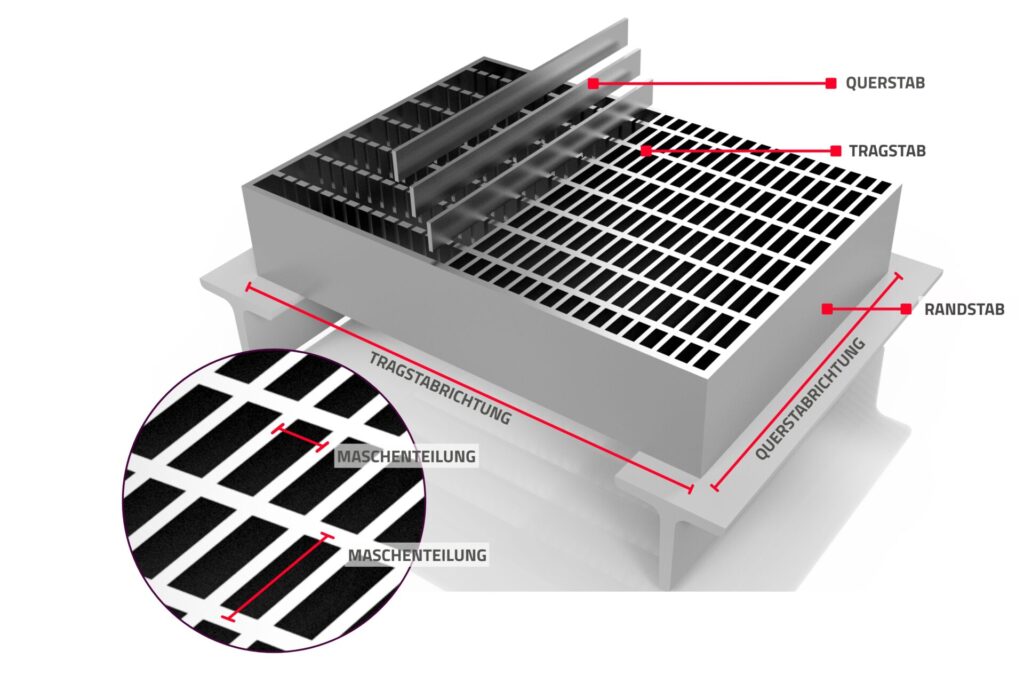 QUERSTAB

TRAGSTAB

RANDSTAB

TRAGSTABRICHTUNG

QUERSTABRICHTUNG

MASCHENTEILUNG

MASCHENTEILUNG