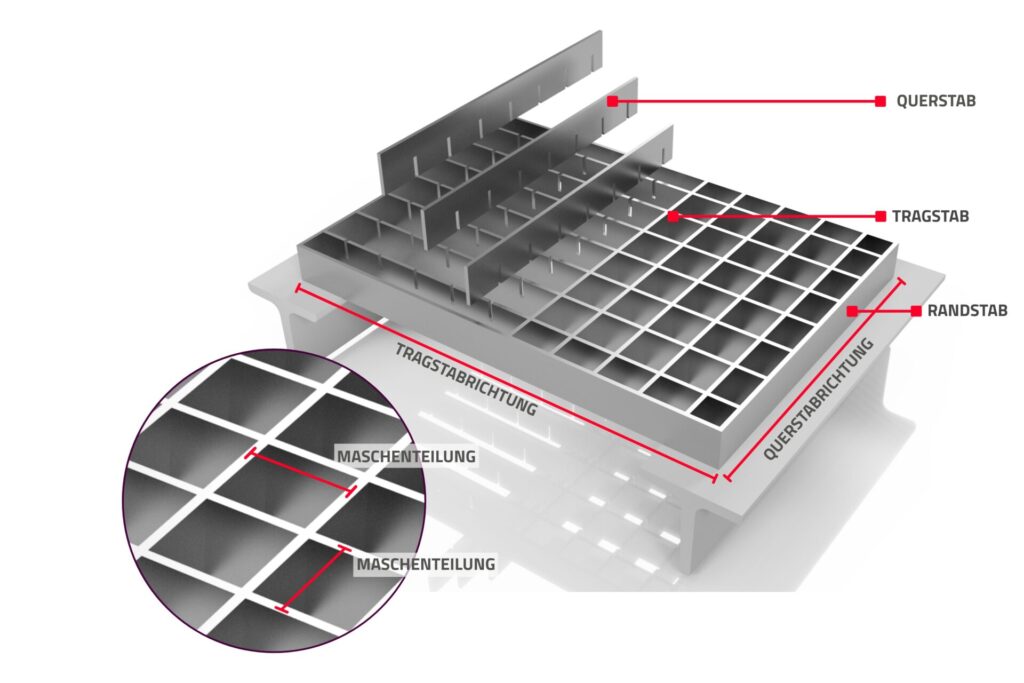 QUERSTAB

TRAGSTAB

RANDSTAB

TRAGSTABRICHTUNG

QUERSTABRICHTUNG

MASCHENTEILUNG

MASCHENTEILUNG